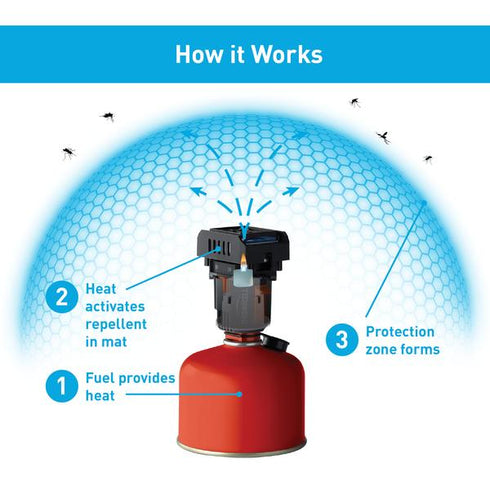 How it Works

2 Heat activates repellent in mat

3 Protection zone forms

1 Fuel provides heat